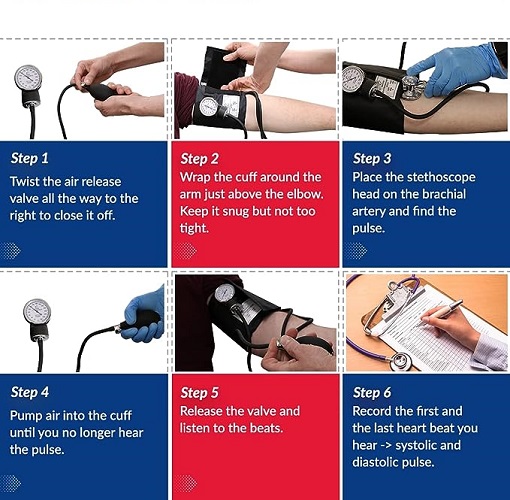 Step 1
Twist the air release valve all the way to the right to close it off.

Step 2
Wrap the cuff around the arm just above the elbow. Keep it snug but not too tight.

Step 3
Place the stethoscope head on the brachial artery and find the pulse.

Step 4
Pump air into the cuff until you no longer hear the pulse.

Step 5
Release the valve and listen to the beats.

Step 6
Record the first and the last heart beat you hear -> systolic and diastolic pulse.