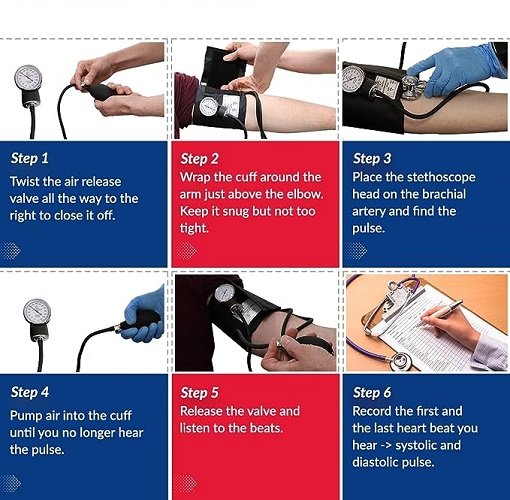 Step 1
Twist the air release valve all the way to the right to close it off.

Step 2
Wrap the cuff around the arm just above the elbow. Keep it snug but not too tight.

Step 3
Place the stethoscope head on the brachial artery and find the pulse.

Step 4
Pump air into the cuff until you no longer hear the pulse.

Step 5
Release the valve and listen to the beats.

Step 6
Record the first and the last heart beat you hear -> systolic and diastolic pulse.